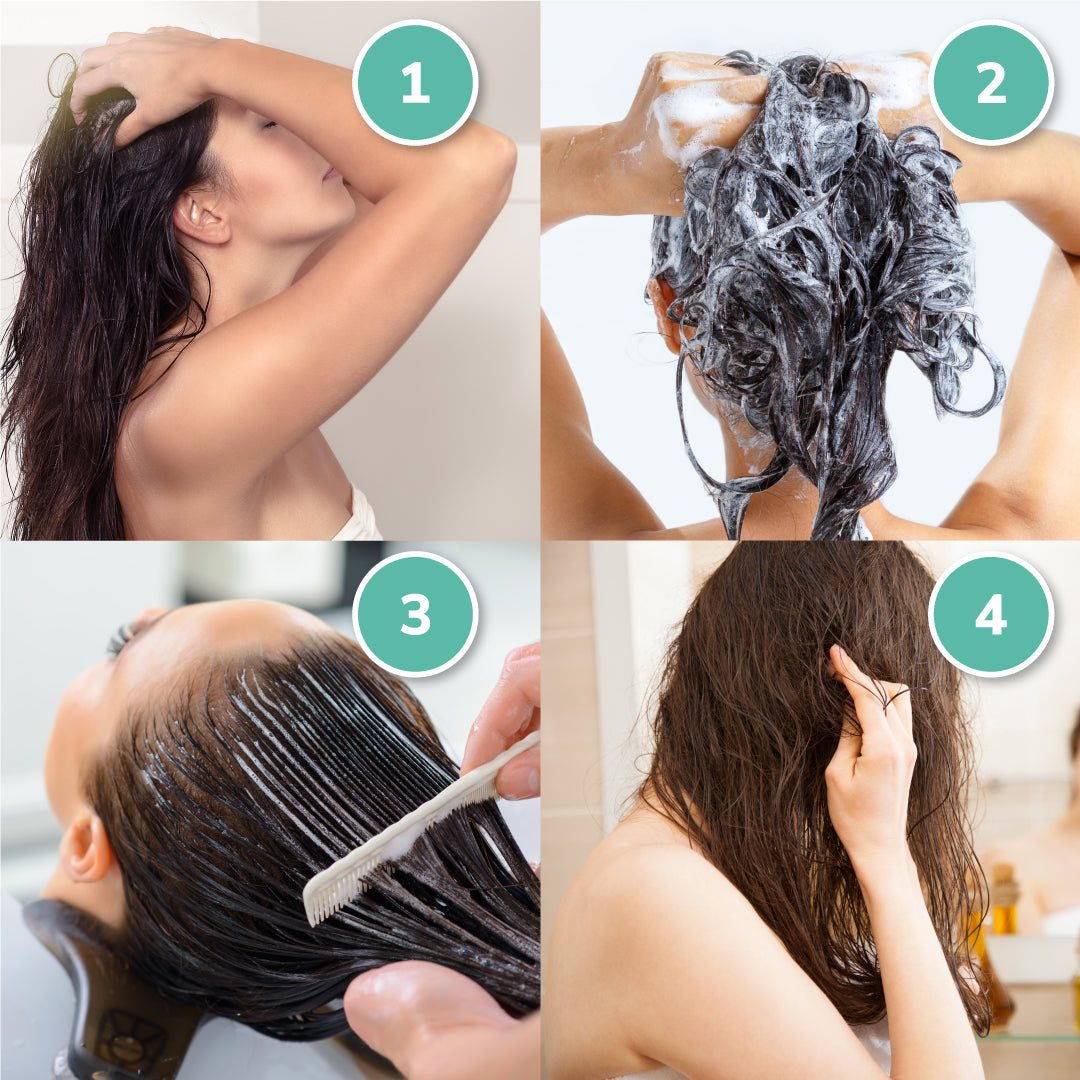 1
2
3
4