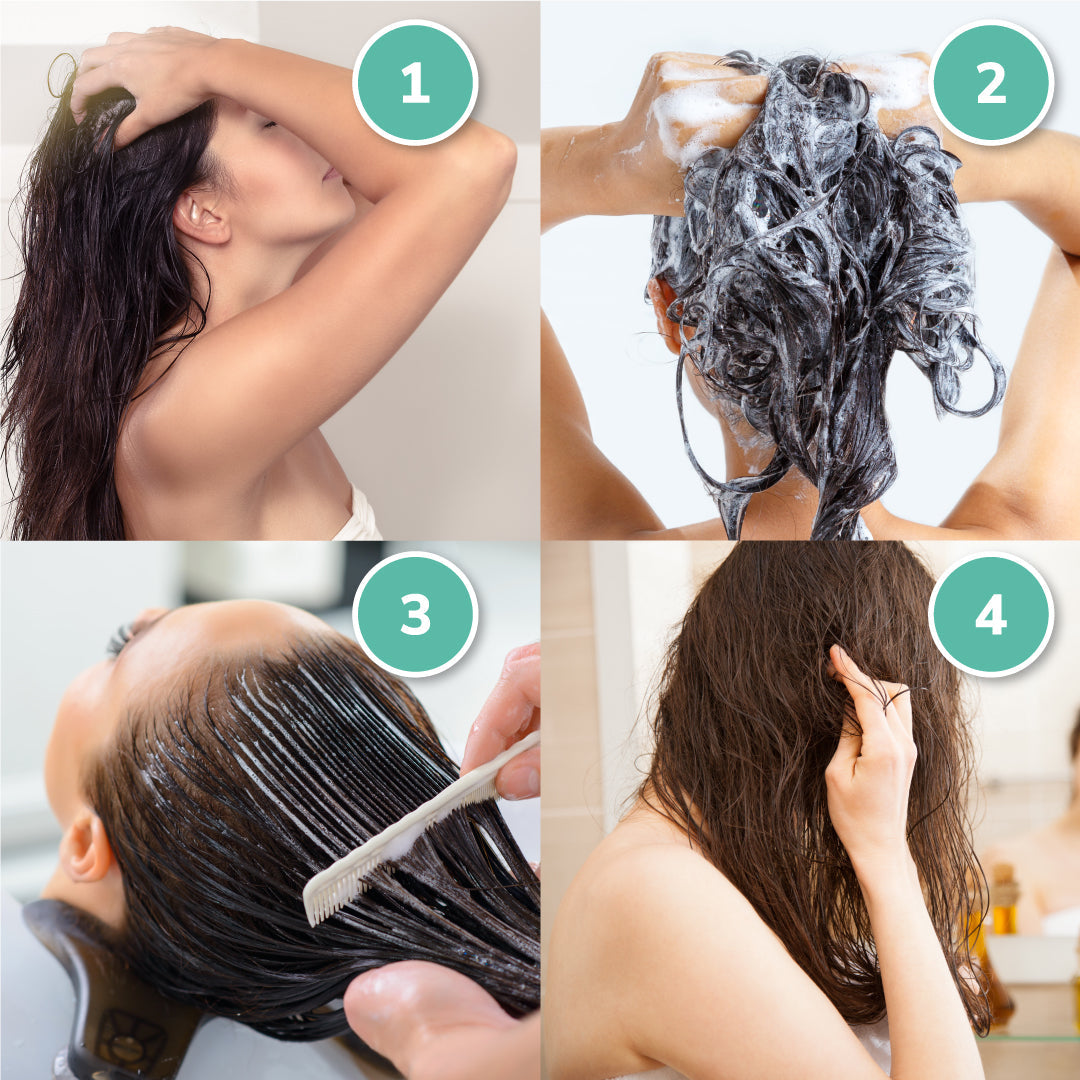 1

2

3

4